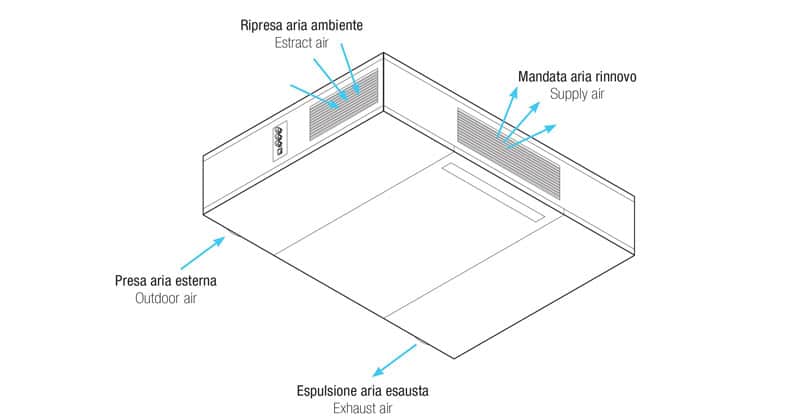 Ripresa aria ambiente
Estract air

Mandata aria rinnovo
Supply air

Presa aria esterna
Outdoor air

Espulsione aria esausta
Exhaust air