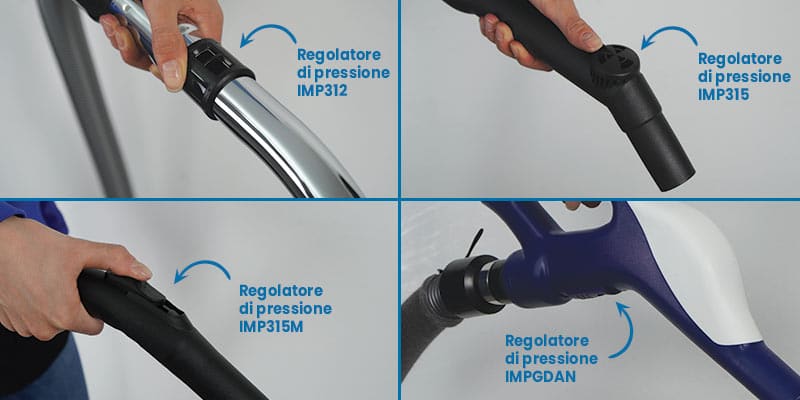 Regolatore di pressione IMP312

Regolatore di pressione IMP315

Regolatore di pressione IMP315M

Regolatore di pressione IMPGDAN