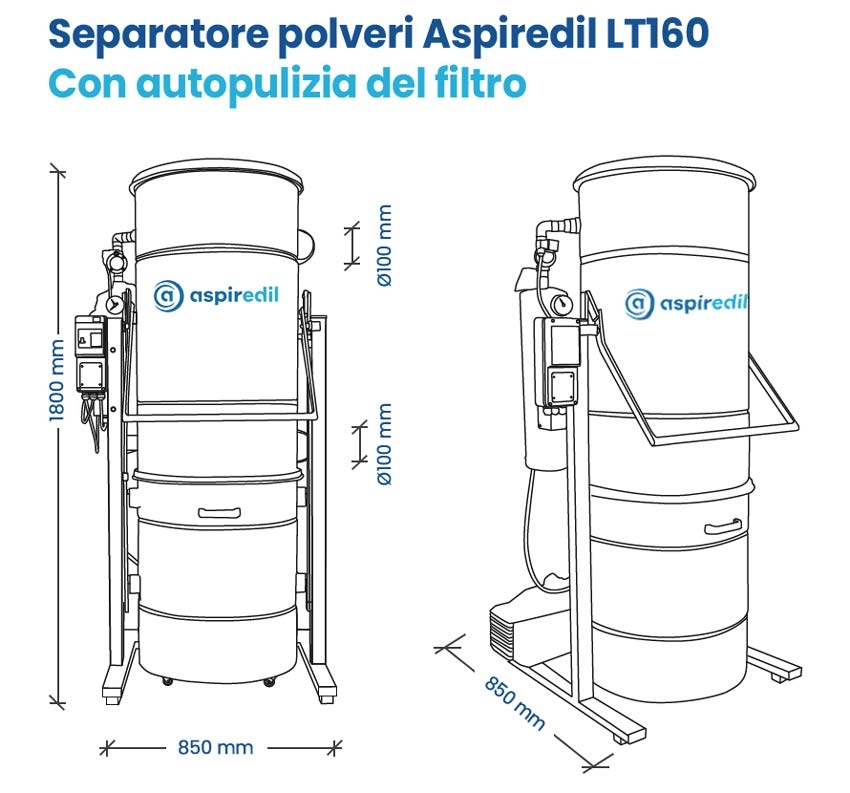 Separatore polveri Aspiredil LT160
Con autopulizia del filtro

1800 mm

aspiredil

Ø100 mm

Ø100 mm

850 mm

aspiredil

850 mm